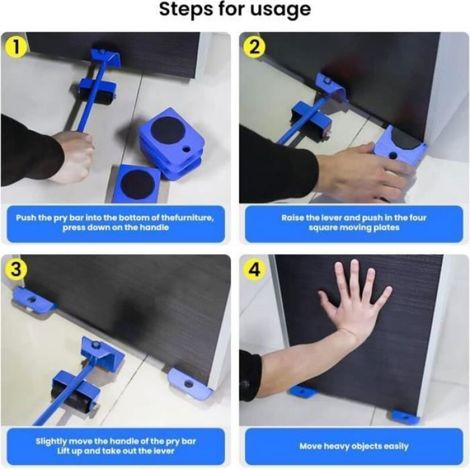 Steps for usage

1

Push the pry bar into the bottom of thefurniture, press down on the handle

2

Raise the lever and push in the four square moving plates

3

Slightly move the handle of the pry bar Lift up and take out the lever

4

Move heavy objects easily