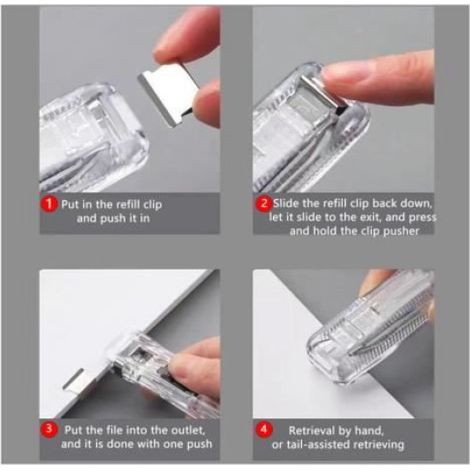 1 Put in the refill clip and push it in

2 Slide the refill clip back down, let it slide to the exit, and press and hold the clip pusher

3 Put the file into the outlet, and it is done with one push

4 Retrieval by hand, or tail-assisted retrieving