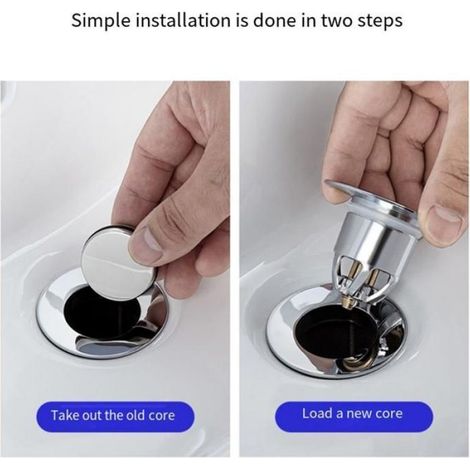 Simple installation is done in two steps

Take out the old core

Load a new core