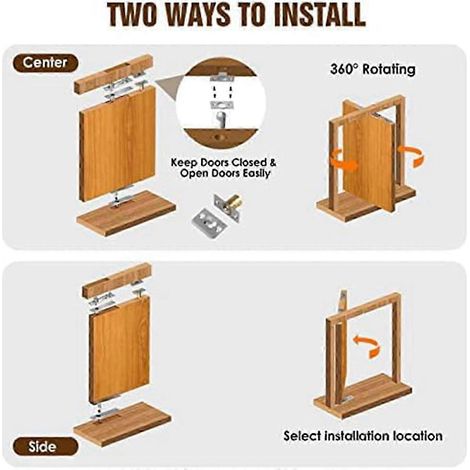 TWO WAYS TO INSTALL

Center

360° Rotating

Keep Doors Closed & Open Doors Easily

Side

Select installation location