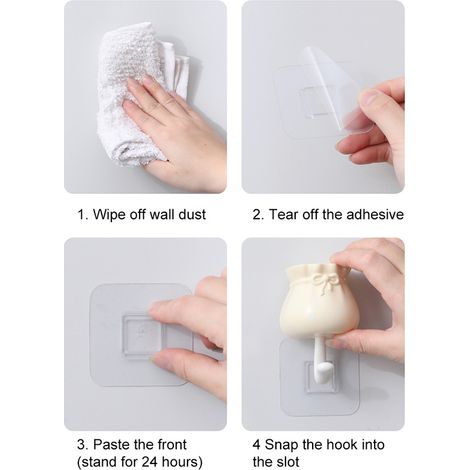 1. Wipe off wall dust

2. Tear off the adhesive

3. Paste the front (stand for 24 hours)

4 Snap the hook into the slot