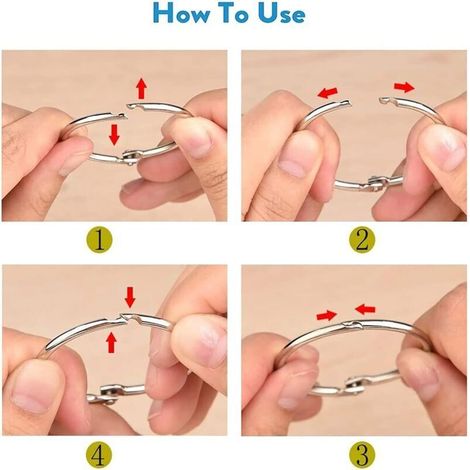 How To Use

1

2

4

3