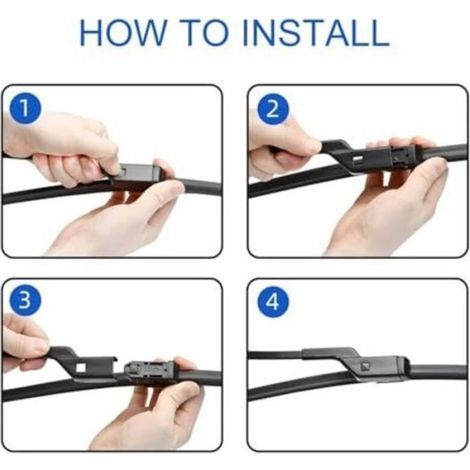 HOW TO INSTALL

1

2

3

4