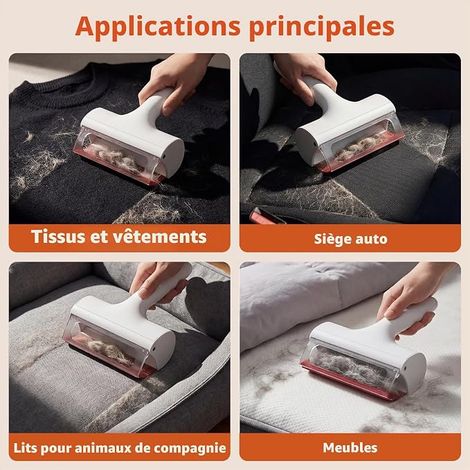 Applications principales

Tissus et vêtements

Siège auto

Lits pour animaux de compagnie

Meubles