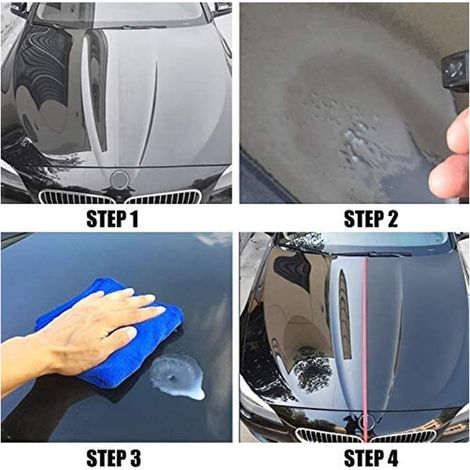 STEP 1

STEP 2

STEP 3

STEP 4