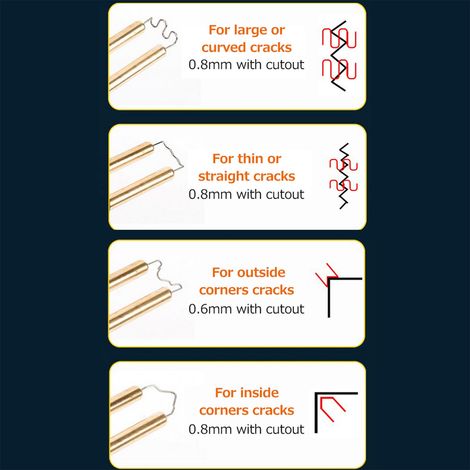 For large or curved cracks
0.8mm with cutout

For thin or straight cracks
0.8mm with cutout

For outside corners cracks
0.6mm with cutout

For inside corners cracks
0.8mm with cutout