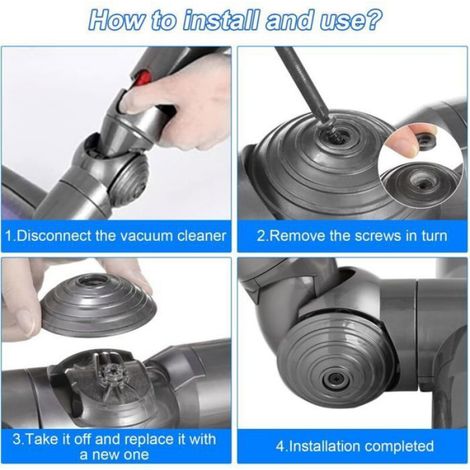 How to install and use?

1.Disconnect the vacuum cleaner

2.Remove the screws in turn

3.Take it off and replace it with a new one

4.Installation completed