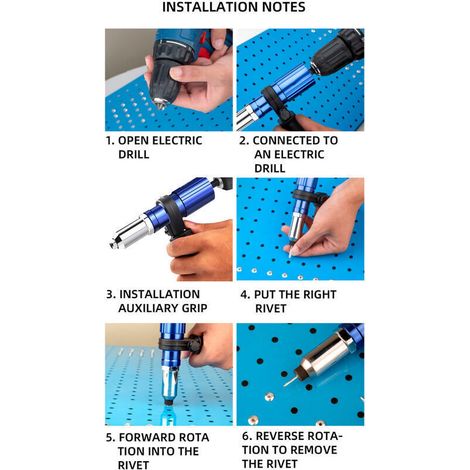 INSTALLATION NOTES

1. OPEN ELECTRIC DRILL

2. CONNECTED TO AN ELECTRIC DRILL

3. INSTALLATION AUXILIARY GRIP

4. PUT THE RIGHT RIVET

5. FORWARD ROTA TION INTO THE RIVET

6. REVERSE ROTATION TO REMOVE THE RIVET