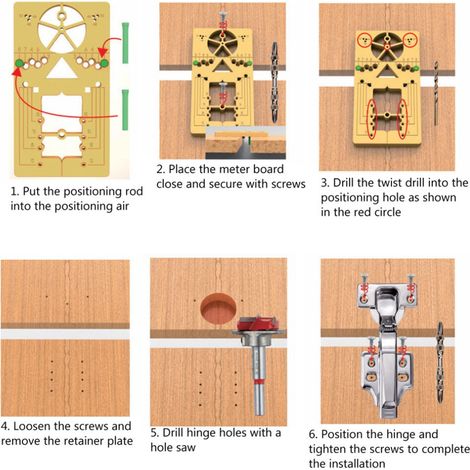 1. Put the positioning rod into the positioning air

2. Place the meter board close and secure with screws

3. Drill the twist drill into the positioning hole as shown in the red circle

4. Loosen the screws and remove the retainer plate

5. Drill hinge holes with a hole saw

6. Position the hinge and tighten the screws to complete the installation