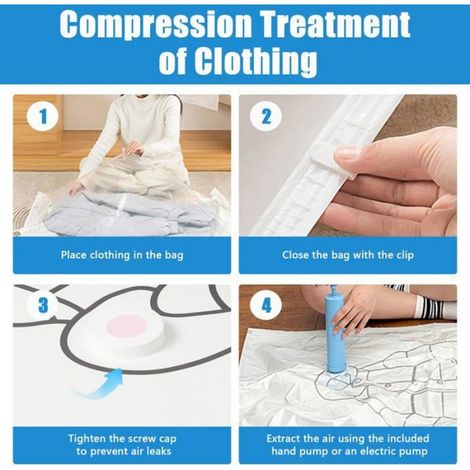 Compression Treatment of Clothing

1

Place clothing in the bag

2

Close the bag with the clip

3

Tighten the screw cap to prevent air leaks

4

Extract the air using the included hand pump or an electric pump