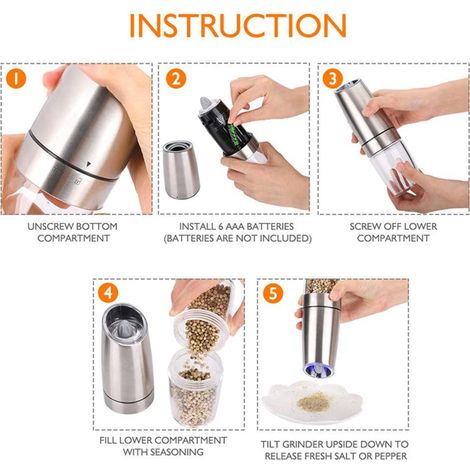 INSTRUCTION

1

UNSCREW BOTTOM COMPARTMENT

2

INSTALL 6 AAA BATTERIES (BATTERIES ARE NOT INCLUDED)

3

SCREW OFF LOWER COMPARTMENT

4

FILL LOWER COMPARTMENT WITH SEASONING

5

TILT GRINDER UPSIDE DOWN TO RELEASE FRESH SALT OR PEPPER