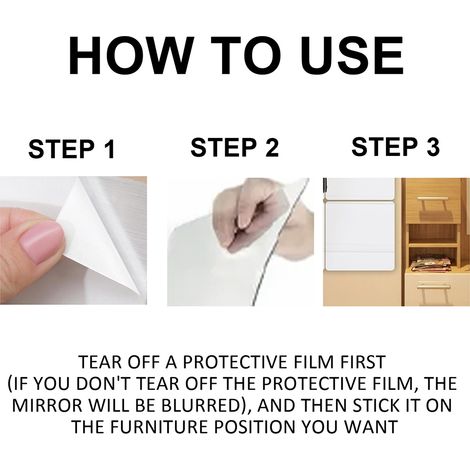 HOW TO USE

STEP 1

STEP 2

STEP 3

TEAR OFF A PROTECTIVE FILM FIRST (IF YOU DON'T TEAR OFF THE PROTECTIVE FILM, THE MIRROR WILL BE BLURRED), AND THEN STICK IT ON THE FURNITURE POSITION YOU WANT