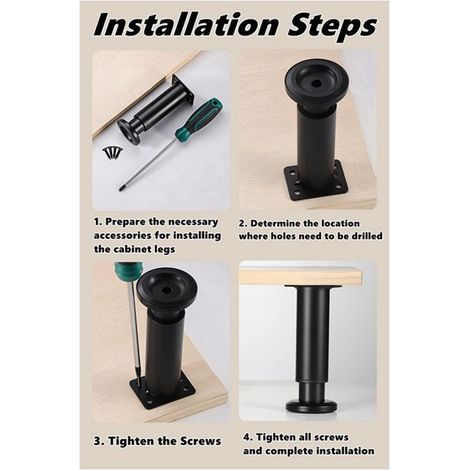 Installation Steps

1. Prepare the necessary accessories for installing the cabinet legs

2. Determine the location where holes need to be drilled

3. Tighten the Screws

4. Tighten all screws and complete installation