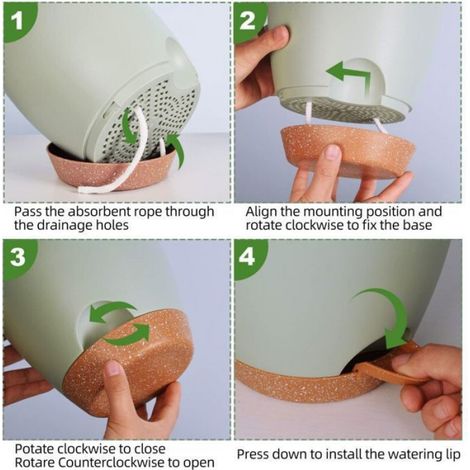 1

Pass the absorbent rope through the drainage holes

2

Align the mounting position and rotate clockwise to fix the base

3

Potate clockwise to close
Rotare Counterclockwise to open

4

Press down to install the watering lip