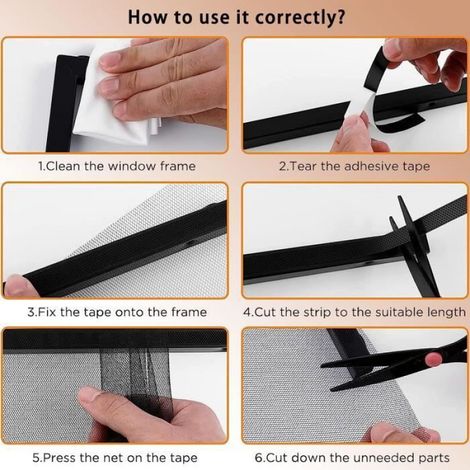 How to use it correctly?

1.Clean the window frame

2.Tear the adhesive tape

3.Fix the tape onto the frame

4.Cut the strip to the suitable length

5.Press the net on the tape

6.Cut down the unneeded parts