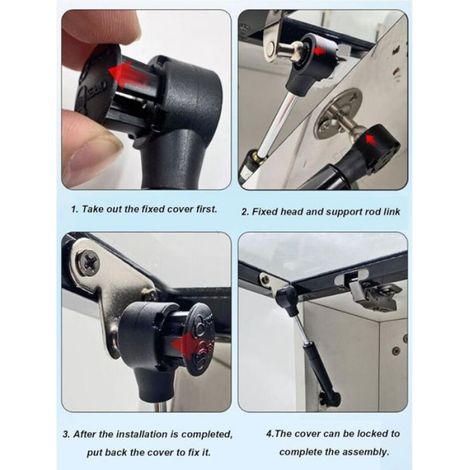 1. Take out the fixed cover first.

2. Fixed head and support rod link

3. After the installation is completed, put back the cover to fix it.

4.The cover can be locked to complete the assembly.