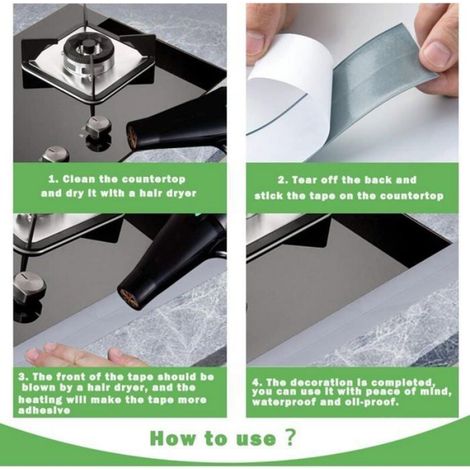 1. Clean the countertop and dry it with a hair dryer

2. Tear off the back and stick the tape on the countertop

3. The front of the tape should be blown by a hair dryer, and the heating will make the tape more adhesive

4. The decoration is completed, you can use it with peace of mind, waterproof and oil-proof.

How to use ?