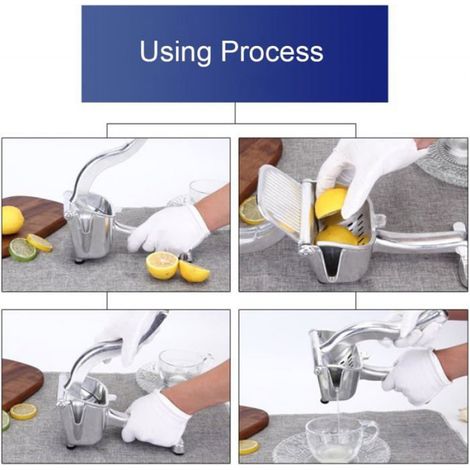 Using Process