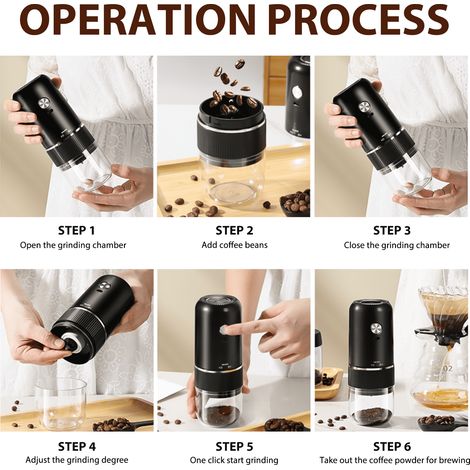 OPERATION PROCESS

STEP 1
Open the grinding chamber

STEP 2
Add coffee beans

STEP 3
Close the grinding chamber

STEP 4
Adjust the grinding degree

STEP 5
One click start grinding

STEP 6
Take out the coffee powder for brewing