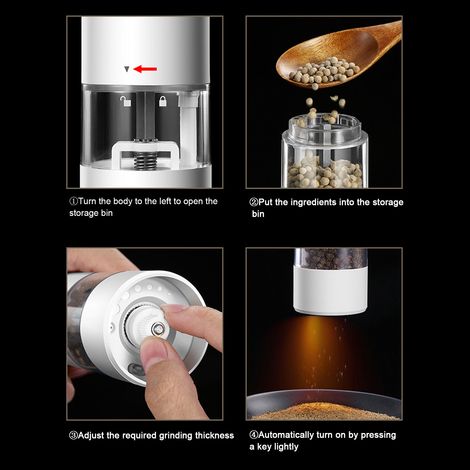 ①Turn the body to the left to open the storage bin

②Put the ingredients into the storage bin

③Adjust the required grinding thickness

④Automatically turn on by pressing a key lightly