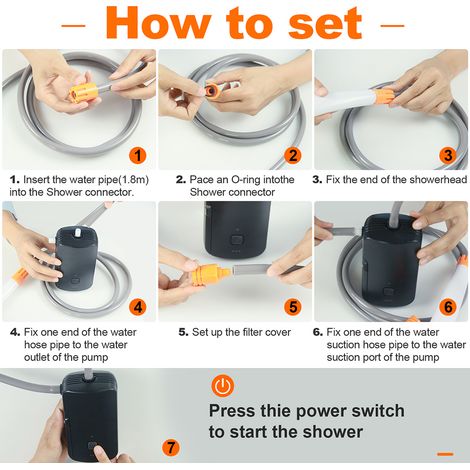 — How to set —

1

1. Insert the water pipe(1.8m) into the Shower connector.

2

2. Pace an O-ring intothe Shower connector

3

3. Fix the end of the showerhead

4

4. Fix one end of the water hose pipe to the water outlet of the pump

5

5. Set up the filter cover

6

6. Fix one end of the water suction hose pipe to the water suction port of the pump

7

Press thie power switch to start the shower