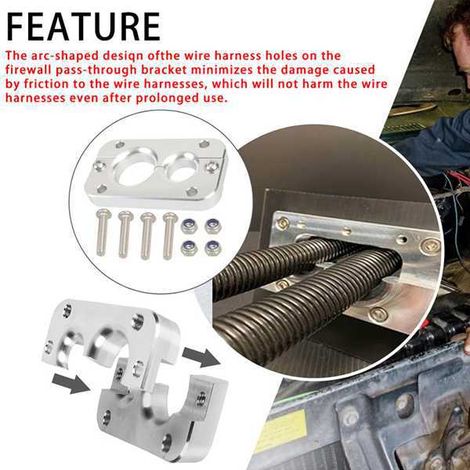 FEATURE

The arc-shaped desiqn ofthe wire harness holes on the firewall pass-through bracket minimizes the damage caused by friction to the wire harnesses, which will not harm the wire harnesses even after prolonged use.