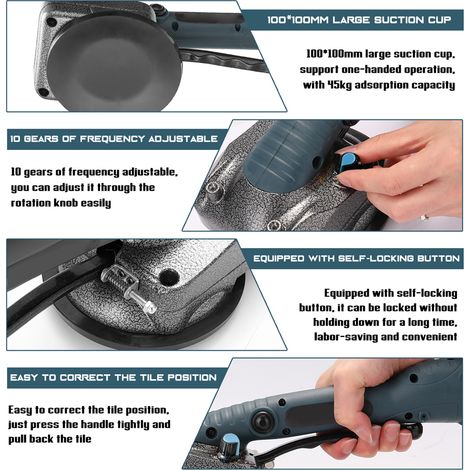 100*100MM LARGE SUCTION CUP

100*100mm large suction cup, support one-handed operation, with 45kg adsorption capacity

10 GEARS OF FREQUENCY ADJUSTABLE

10 gears of frequency adjustable, you can adjust it through the rotation knob easily

EQUIPPED WITH SELF-LOCKING BUTTON

Equipped with self-locking button, it can be locked without holding down for a long time, labor-saving and convenient

EASY TO CORRECT THE TILE POSITION

Easy to correct the tile position, just press the handle tightly and pull back the tile