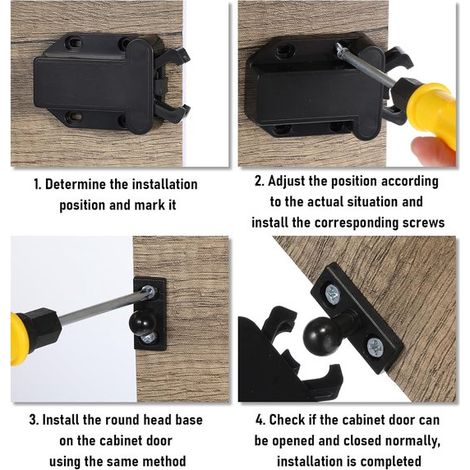 1. Determine the installation position and mark it

2. Adjust the position according to the actual situation and install the corresponding screws

3. Install the round head base on the cabinet door using the same method

4. Check if the cabinet door can be opened and closed normally, installation is completed