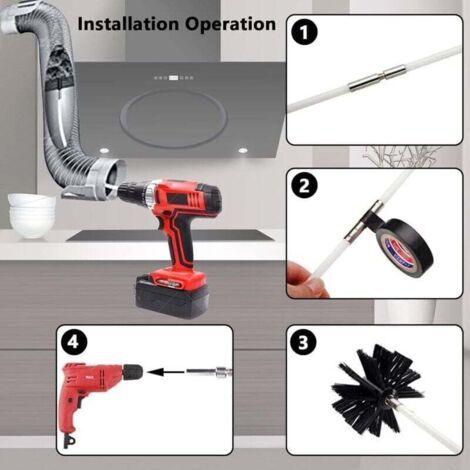 Installation Operation

1

2

4

3