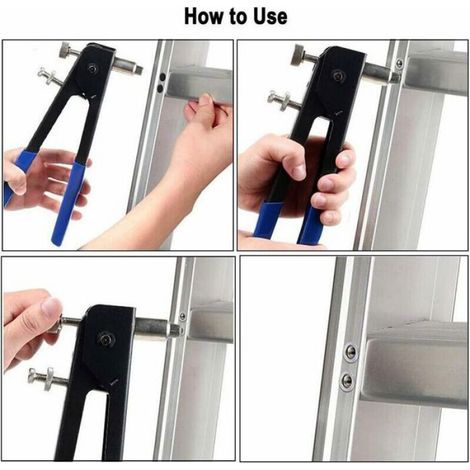 How to Use