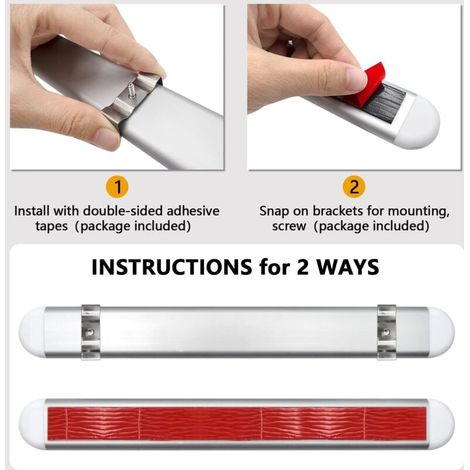 1

Install with double-sided adhesive tapes (package included)

2

Snap on brackets for mounting, screw (package included)

INSTRUCTIONS for 2 WAYS