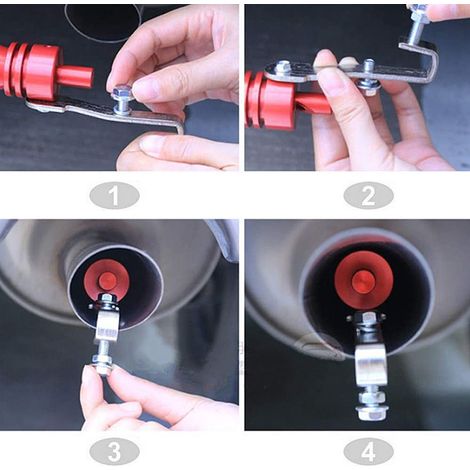 1

2

3

4