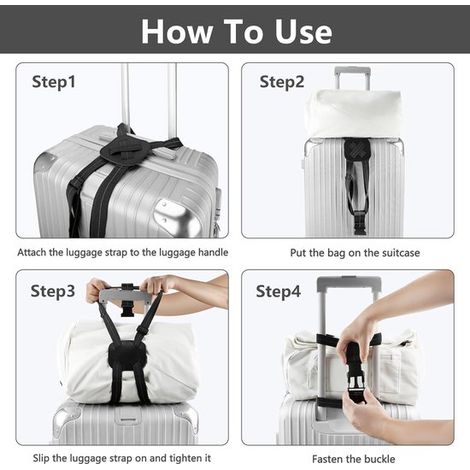 How To Use

Step1

Attach the luggage strap to the luggage handle

Step2

Put the bag on the suitcase

Step3

Slip the luggage strap on and tighten it

Step4

Fasten the buckle