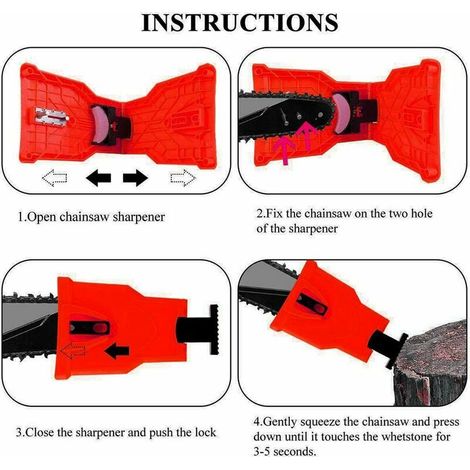 INSTRUCTIONS

1.Open chainsaw sharpener

2.Fix the chainsaw on the two hole of the sharpener

3.Close the sharpener and push the lock

4.Gently squeeze the chainsaw and press down until it touches the whetstone for 3-5 seconds.