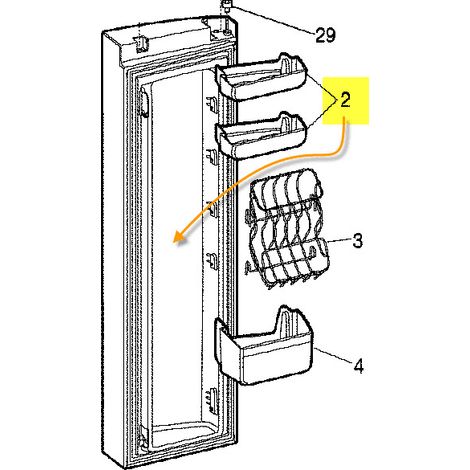 29
2
3
4