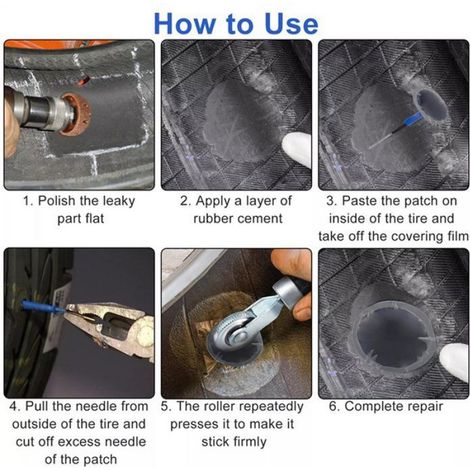 How to Use

1. Polish the leaky part flat

2. Apply a layer of rubber cement

3. Paste the patch on inside of the tire and take off the covering film

4. Pull the needle from outside of the tire and cut off excess needle of the patch

5. The roller repeatedly presses it to make it stick firmly

6. Complete repair