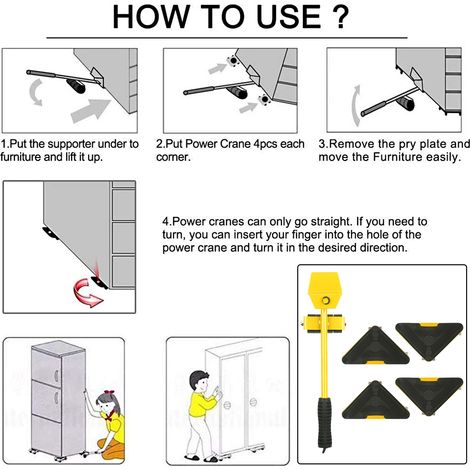 HOW TO USE ?

1.Put the supporter under to furniture and lift it up.

2.Put Power Crane 4pcs each corner.

3.Remove the pry plate and move the Furniture easily.

4.Power cranes can only go straight. If you need to turn, you can insert your finger into the hole of the power crane and turn it in the desired direction.