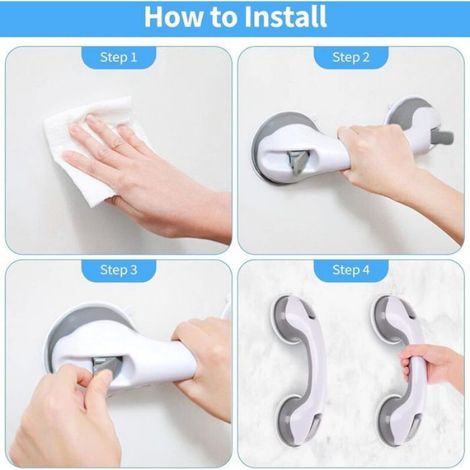 How to Install

Step 1

Step 2

Step 3

Step 4