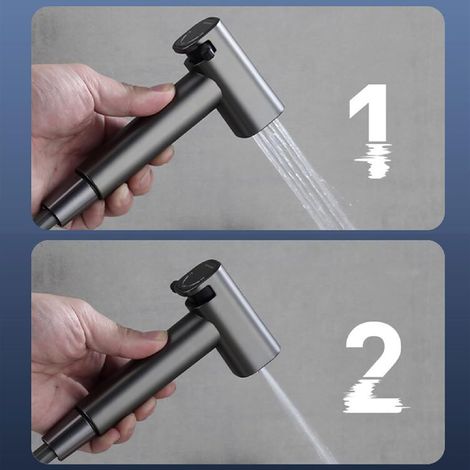 1

2