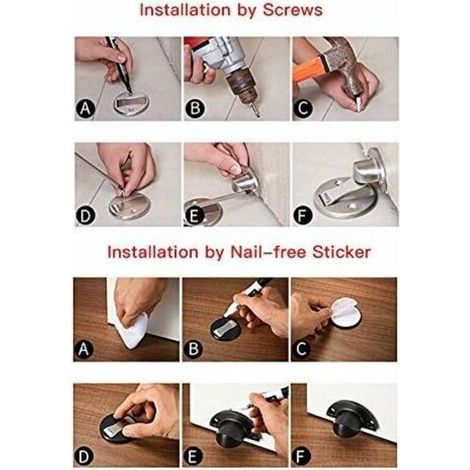 Installation by Screws

A

B

C

D

E

F

Installation by Nail-free Sticker

A

B

C

D

E

F