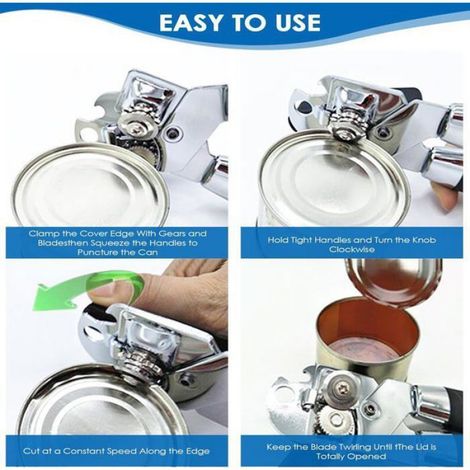 EASY TO USE

Clamp the Cover Edge With Gears and Bladesthen Squeeze the Handles to Puncture the Can

Hold Tight Handles and Turn the Knob Clockwise

Cut at a Constant Speed Along the Edge

Keep the Blade Twirling Until tThe Lid is Totally Opened