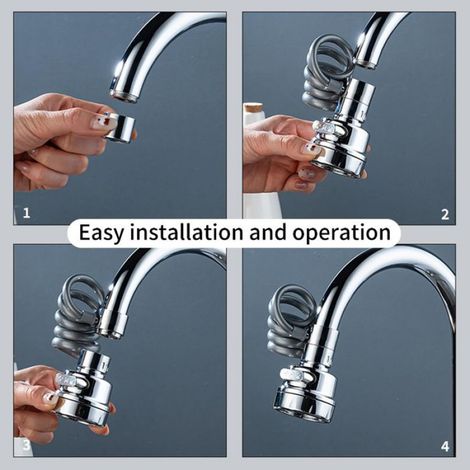 1

2

Easy installation and operation

3

4