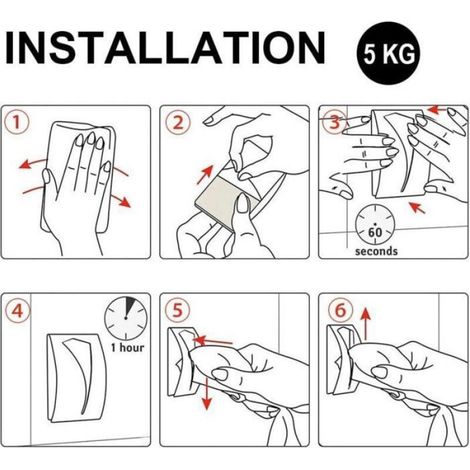 INSTALLATION

5 KG

1

2

3

60
seconds

4

1 hour

5

6