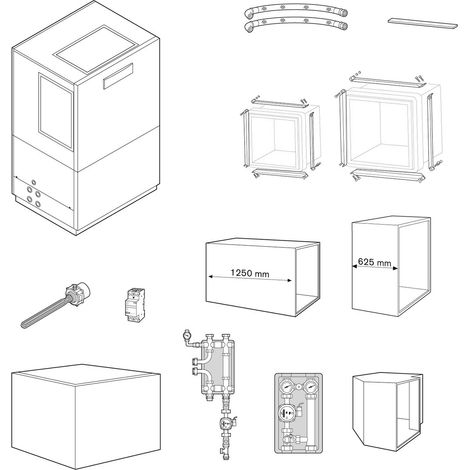 1250 mm

625 mm