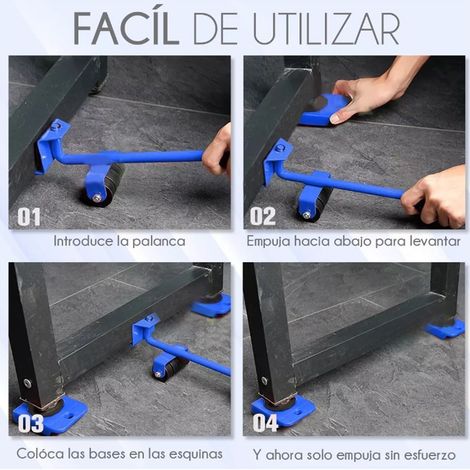 FACÍL DE UTILIZAR

01

Introduce la palanca

02

Empuja hacia abajo para levantar

03

Colóca las bases en las esquinas

04

Y ahora solo empuja sin esfuerzo