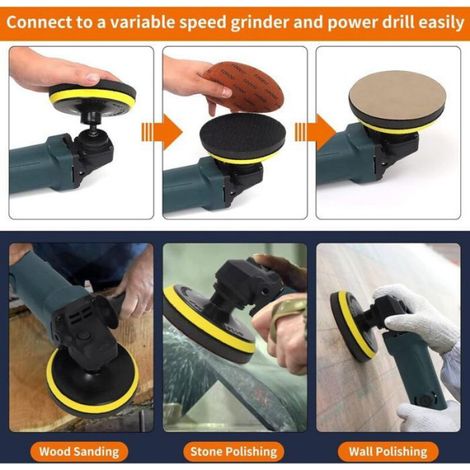 Connect to a variable speed grinder and power drill easily

Wood Sanding

Stone Polishing

Wall Polishing