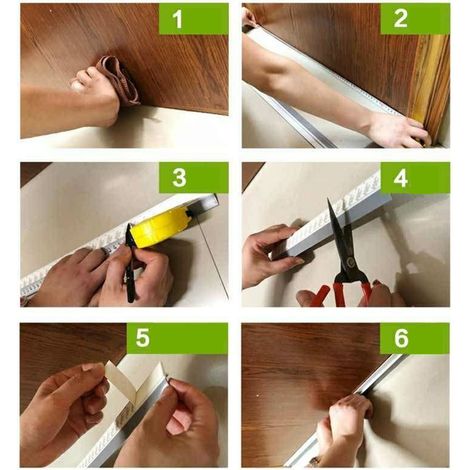 1

2

3

4

5

6