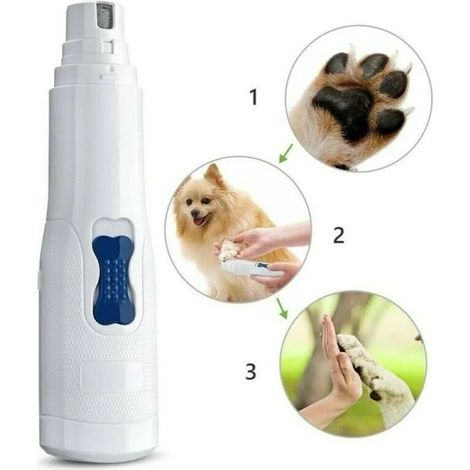 1

2

3