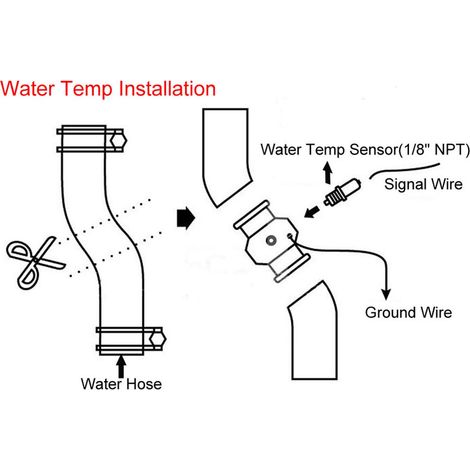 Water Temp Installation

Water Temp Sensor(1/8" NPT)

Signal Wire

Ground Wire

Water Hose