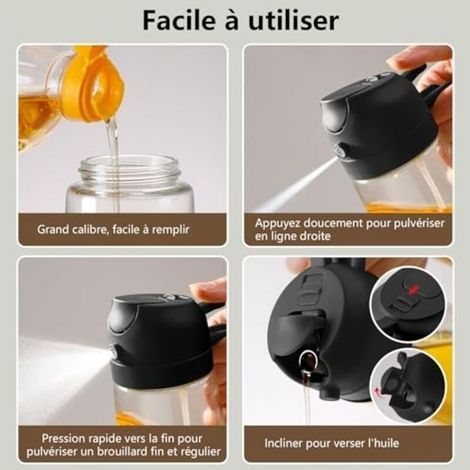 Facile à utiliser

Grand calibre, facile à remplir

Appuyez doucement pour pulvériser en ligne droite

Pression rapide vers la fin pour pulvériser un brouillard fin et régulier

Incliner pour verser l'huile